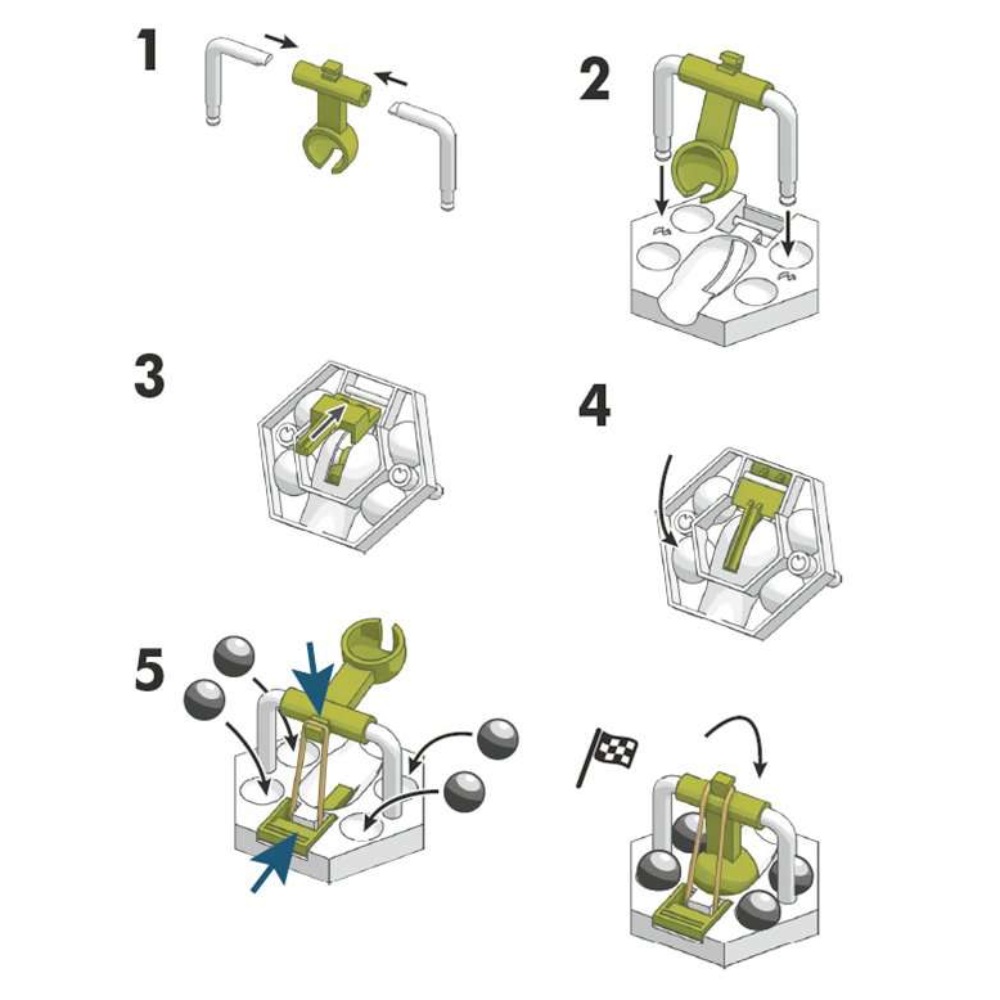 1

2

3

4

5